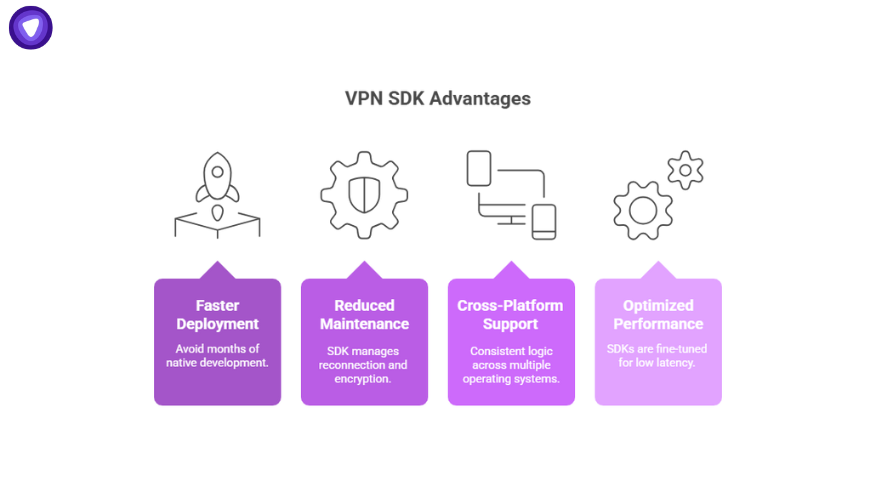 VPN SDK Advantages

Faster Deployment

Avoid months of native development.

Reduced Maintenance

SDK manages reconnection and encryption.

Cross-Platform Support

Consistent logic across multiple operating systems.

Optimized Performance

SDKs are fine-tuned for low latency.