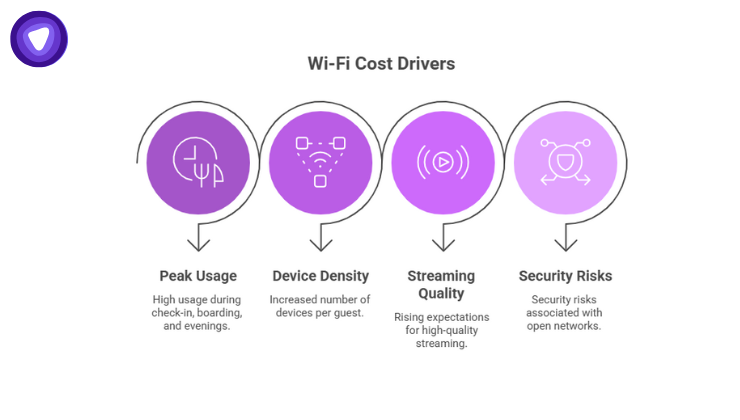 Wi-Fi Cost Drivers

Peak Usage

High usage during check-in, boarding, and evenings.

Device Density

Increased number of devices per guest.

Streaming Quality

Rising expectations for high-quality streaming.

Security Risks

Security risks associated with open networks.