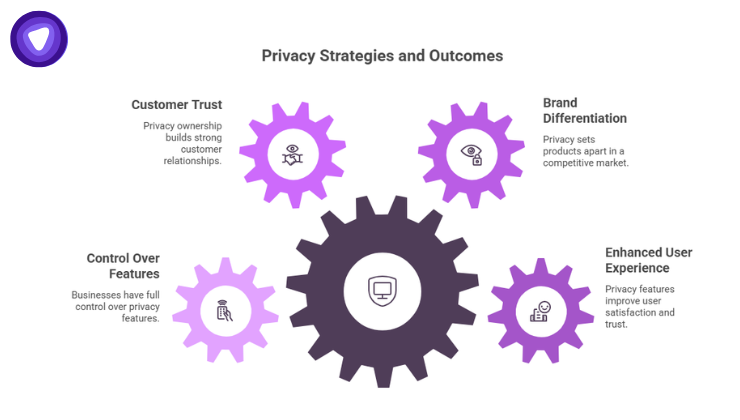 Privacy Strategies and Outcomes

Customer Trust

Privacy ownership builds strong customer relationships.

Brand Differentiation

Privacy sets products apart in a competitive market.

Control Over Features

Businesses have full control over privacy features.

Enhanced User Experience

Privacy features improve user satisfaction and trust.